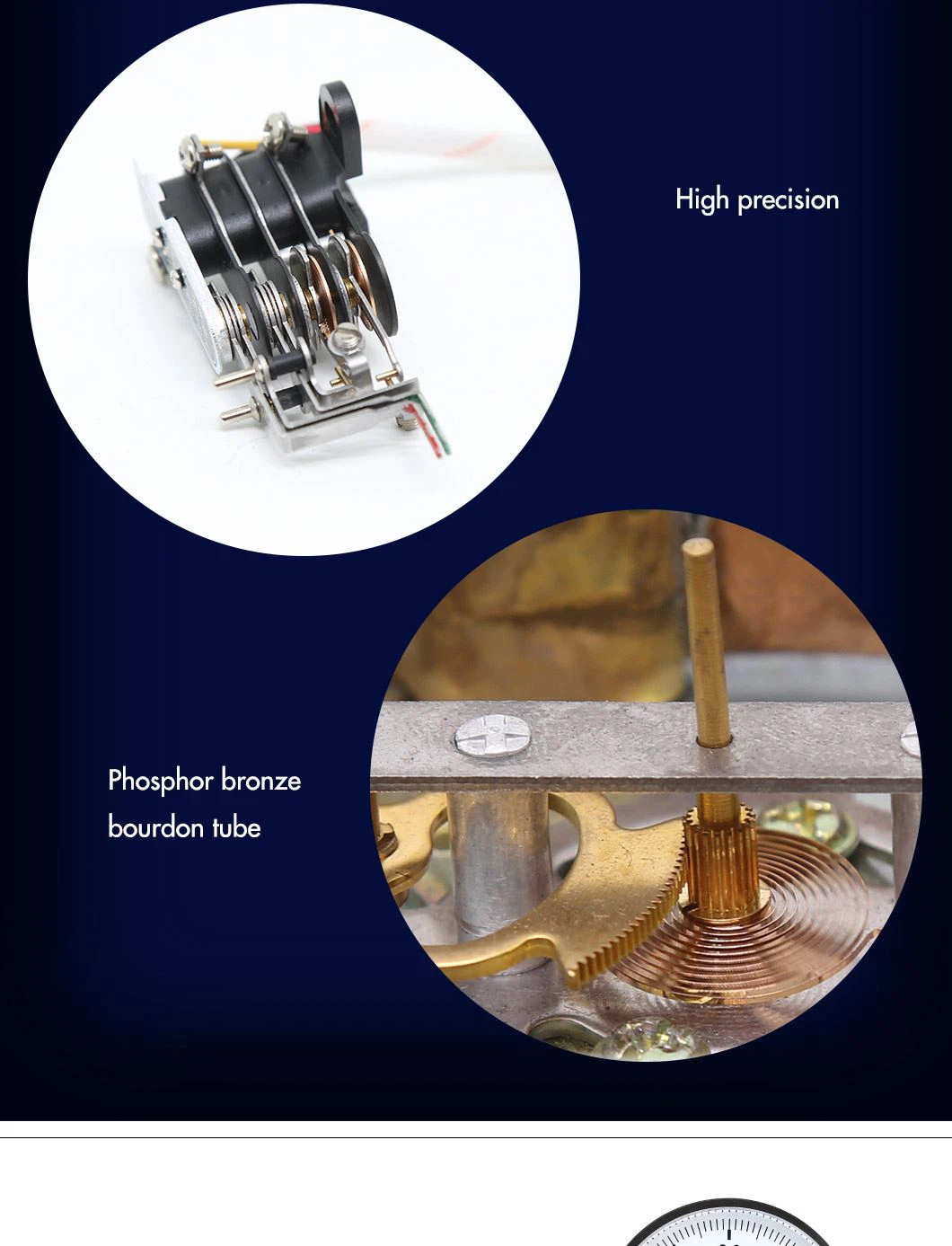 High precision

Phosphor bronze bourdon tube